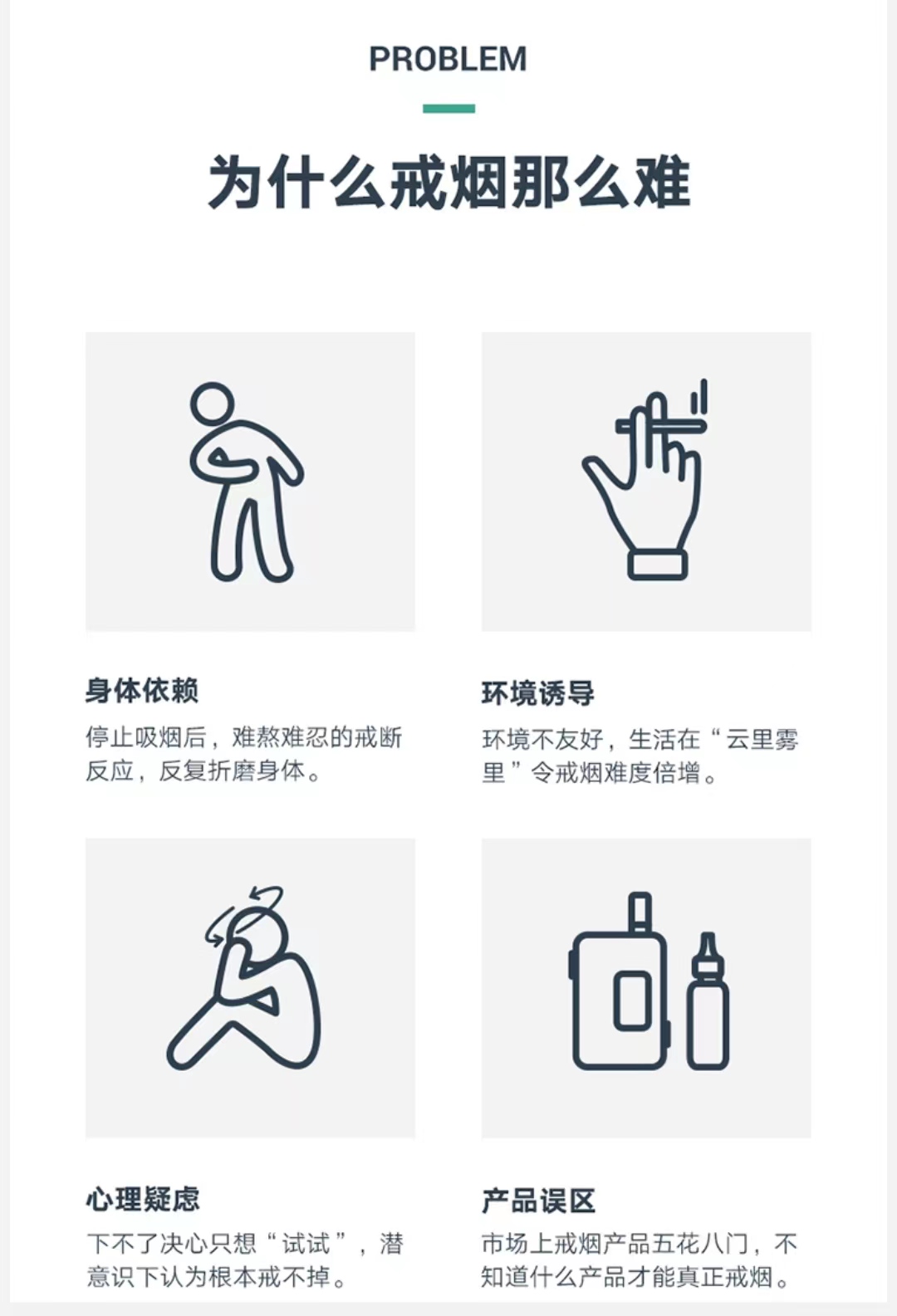 PROBLEM

为什么戒烟那么难

身体依赖

停止吸烟后，难熬难忍的戒断反应，反复折磨身体。

环境诱导

环境不友好，生活在“云里雾里”令戒烟难度倍增。

心理疑虑

下不了决心只想“试试”，潜意识下认为根本戒不掉。

产品误区

市场上戒烟产品五花八门，不知道什么产品才能真正戒烟。